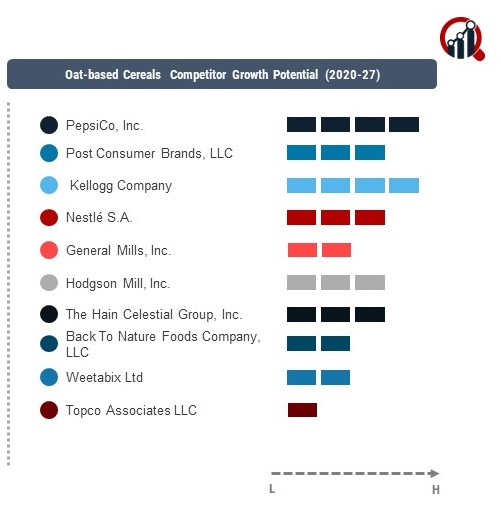 Oat-based Cereals Competitor Growth Potential (2020-27)

PepsiCo, Inc.

Post Consumer Brands, LLC

Kellogg Company

Nestlé S.A.

General Mills, Inc.

Hodgson Mill, Inc.

The Hain Celestial Group, Inc.

Back To Nature Foods Company, LLC

Weetabix Ltd

Topco Associates LLC

L

H