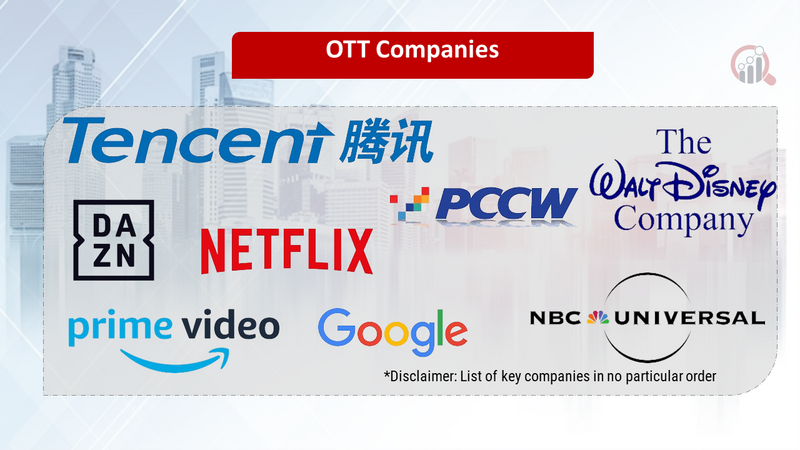 OTT Companies

Tencent 腾讯

The Walt Disney Company

PCCW

DA
ZN

NETFLIX

prime video

Google

NBC UNIVERSAL

*Disclaimer: List of key companies in no particular order