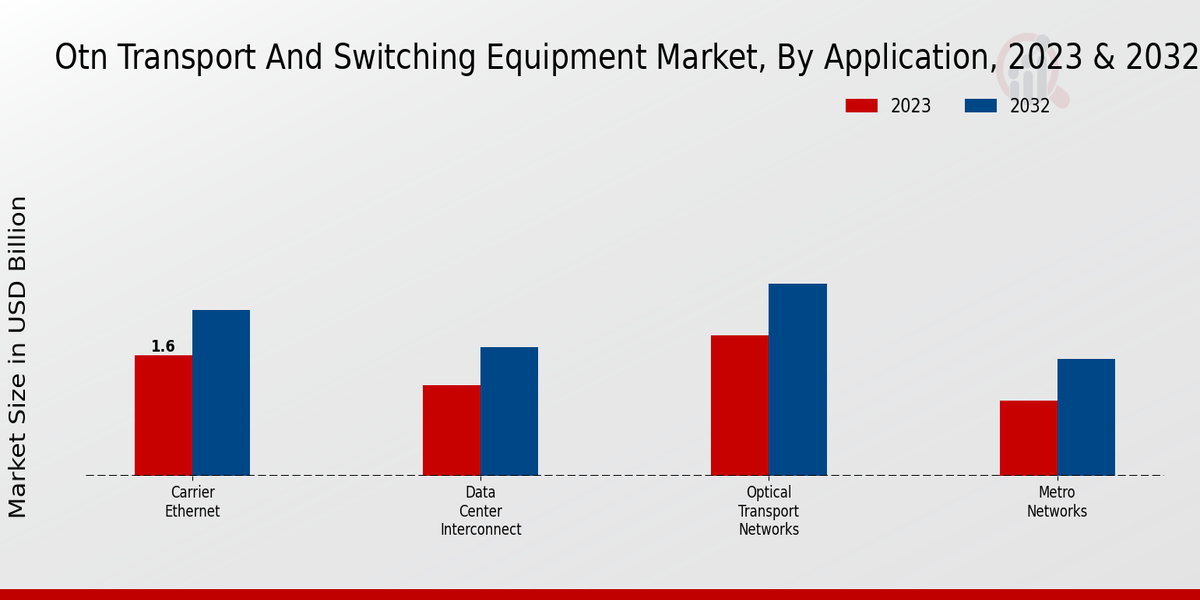 Otn Transport And Switching Equipment Market, By Application, 2023 & 2032

2023
2032

Market Size in USD Billion

1.6

Carrier Ethernet

Data Center Interconnect

Optical Transport Networks

Metro Networks