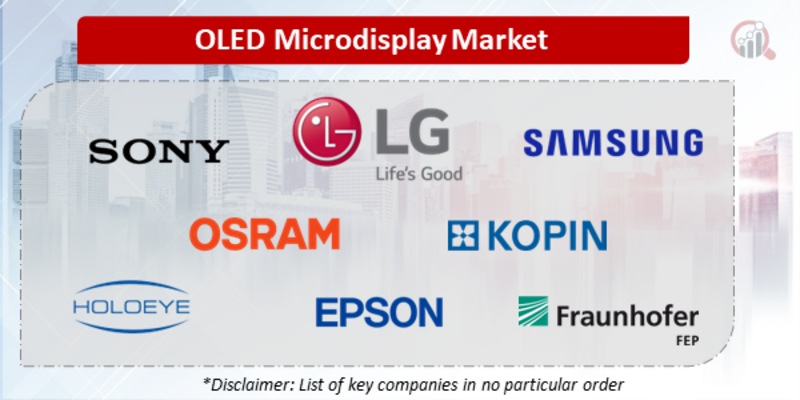 OLED Microdisplay Market

SONY

LG
Life's Good

SAMSUNG

OSRAM

KOPIN

HOLOEYE

EPSON

Fraunhofer
FEP

*Disclaimer: List of key companies in no particular order