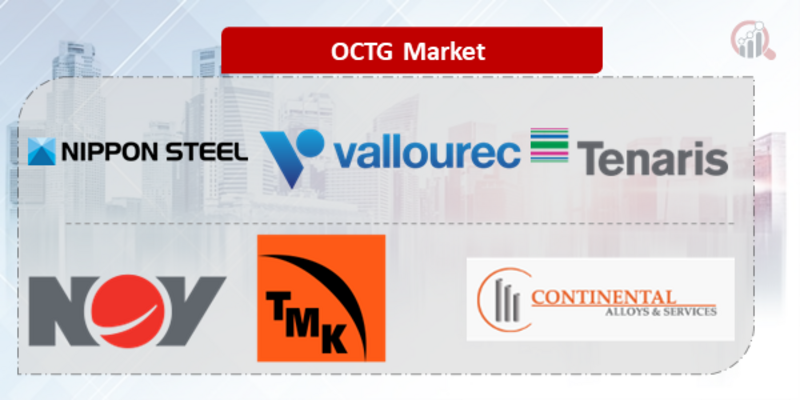 OCTG Market

NIPPON STEEL

vallourec

Tenaris

NOV

TMK

CONTINENTAL
ALLOYS & SERVICES