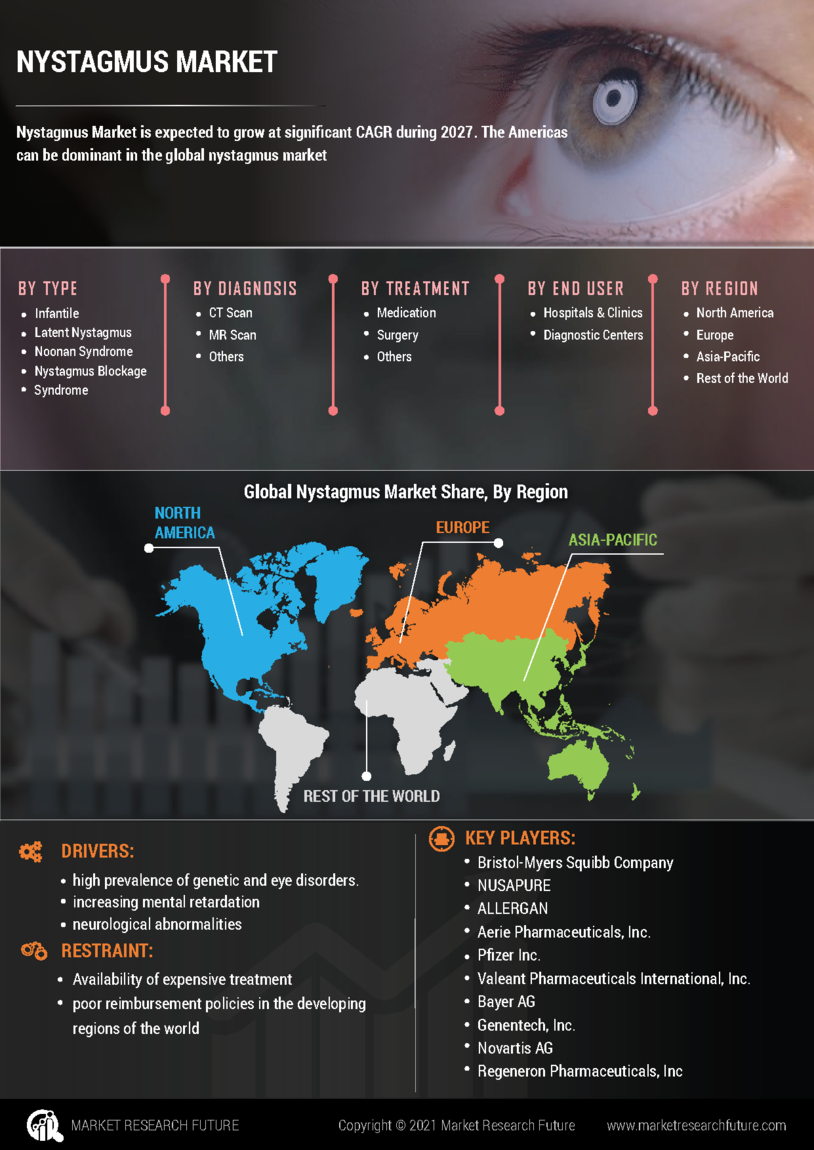 NYSTAGMUS MARKET

Nystagmus Market is expected to grow at significant CAGR during 2027. The Americas can be dominant in the global nystagmus market

BY TYPE
- Infantile
- Latent Nystagmus
- Noonan Syndrome
- Nystagmus Blockage
- Syndrome

BY DIAGNOSIS
- CT Scan
- MR Scan
- Others

BY TREATMENT
- Medication
- Surgery
- Others

BY END USER
- Hospitals & Clinics
- Diagnostic Centers

BY REGION
- North America
- Europe
- Asia-Pacific
- Rest of the World

Global Nystagmus Market Share, By Region

NORTH AMERICA
EUROPE
ASIA-PACIFIC
REST OF THE WORLD

DRIVERS:
- high prevalence of genetic and eye disorders.
- increasing mental retardation
- neurological abnormalities

RESTRAINT:
- Availability of expensive treatment
- poor reimbursement policies in the developing regions of the world

KEY PLAYERS:
- Bristol-Myers Squibb Company
- NUSAPURE
- ALLERGAN
- Aerie Pharmaceuticals, Inc.
- Pfizer Inc.
- Valeant Pharmaceuticals International, Inc.
- Bayer AG
- Genentech, Inc.
- Novartis AG
- Regeneron Pharmaceuticals, Inc

MARKET RESEARCH FUTURE
Copyright © 2021 Market Research Future
www.marketresearchfuture.com