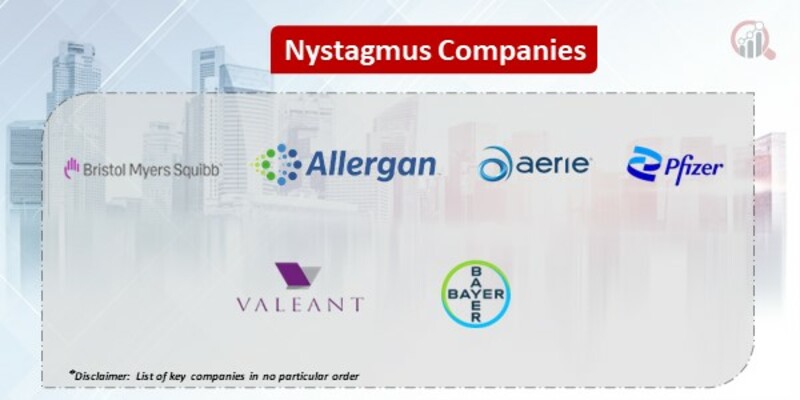 Nystagmus Companies

Bristol Myers Squibb

Allergan

aerie

Pfizer

VALEANT

BAYER
BAYER

*Disclaimer: List of key companies in no particular order