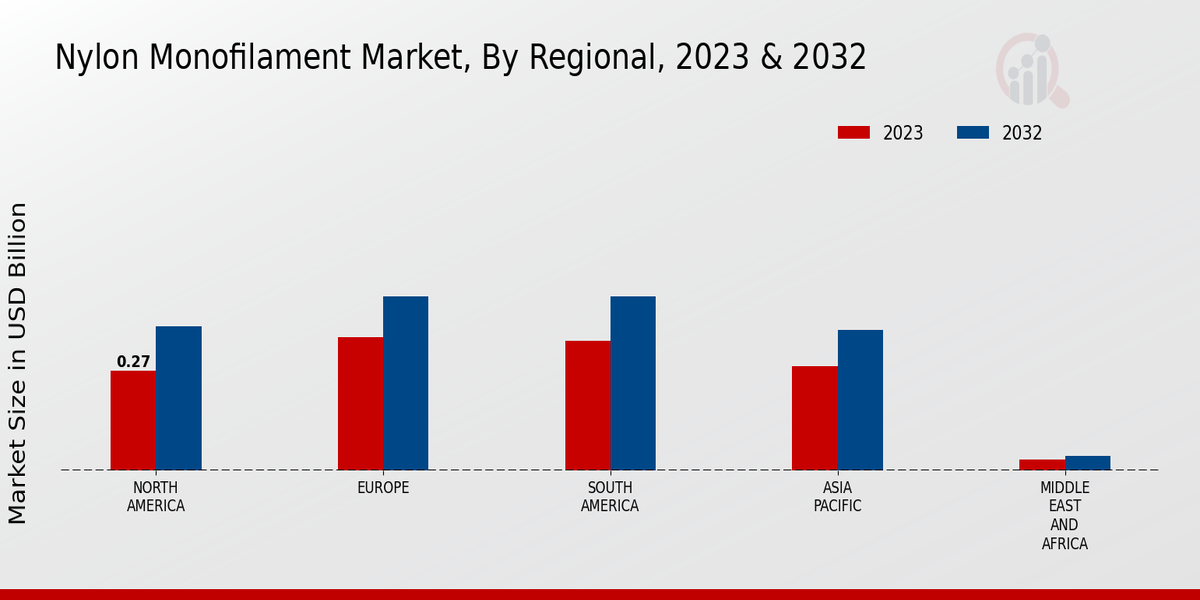 Nylon Monofilament Market, By Regional, 2023 & 2032

2023
2032

Market Size in USD Billion

0.27

NORTH AMERICA
EUROPE
SOUTH AMERICA
ASIA PACIFIC
MIDDLE EAST AND AFRICA