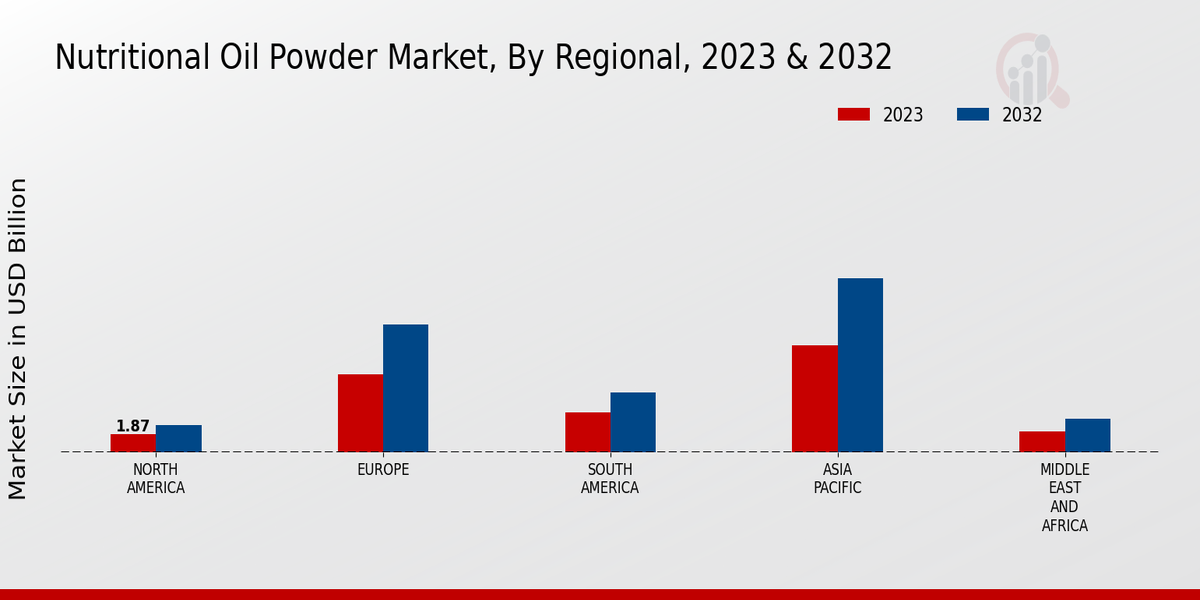 Nutritional Oil Powder Market, By Regional, 2023 & 2032

2023
2032

Market Size in USD Billion

1.87

NORTH AMERICA
EUROPE
SOUTH AMERICA
ASIA PACIFIC
MIDDLE EAST AND AFRICA