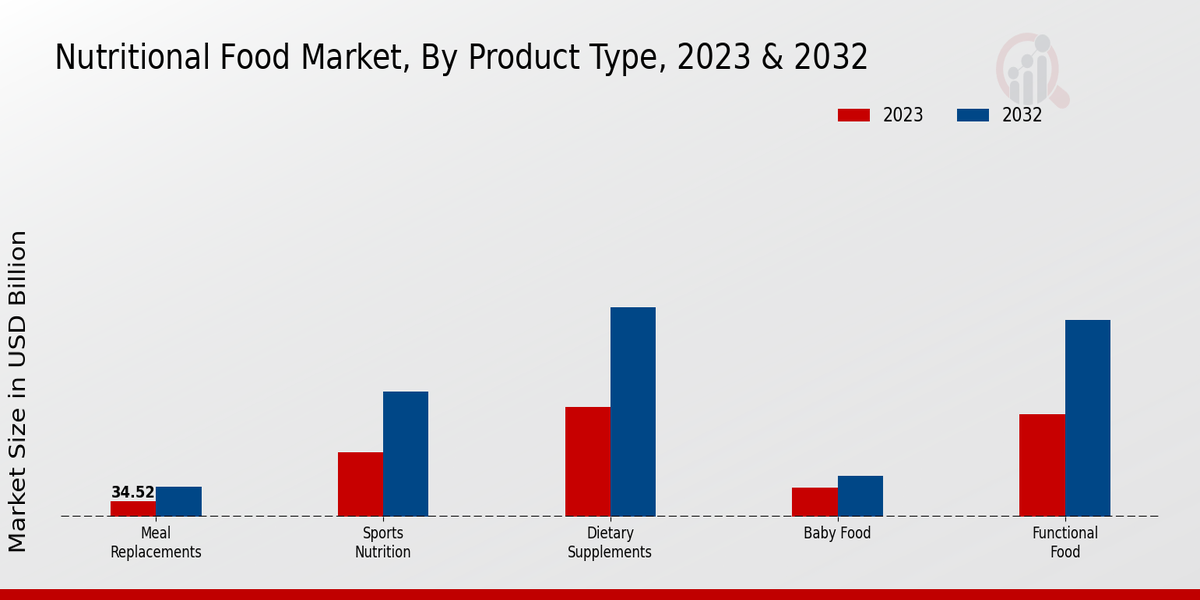 Nutritional Food Market, By Product Type, 2023 & 2032

2023
2032

Market Size in USD Billion

34.52

Meal Replacements
Sports Nutrition
Dietary Supplements
Baby Food
Functional Food