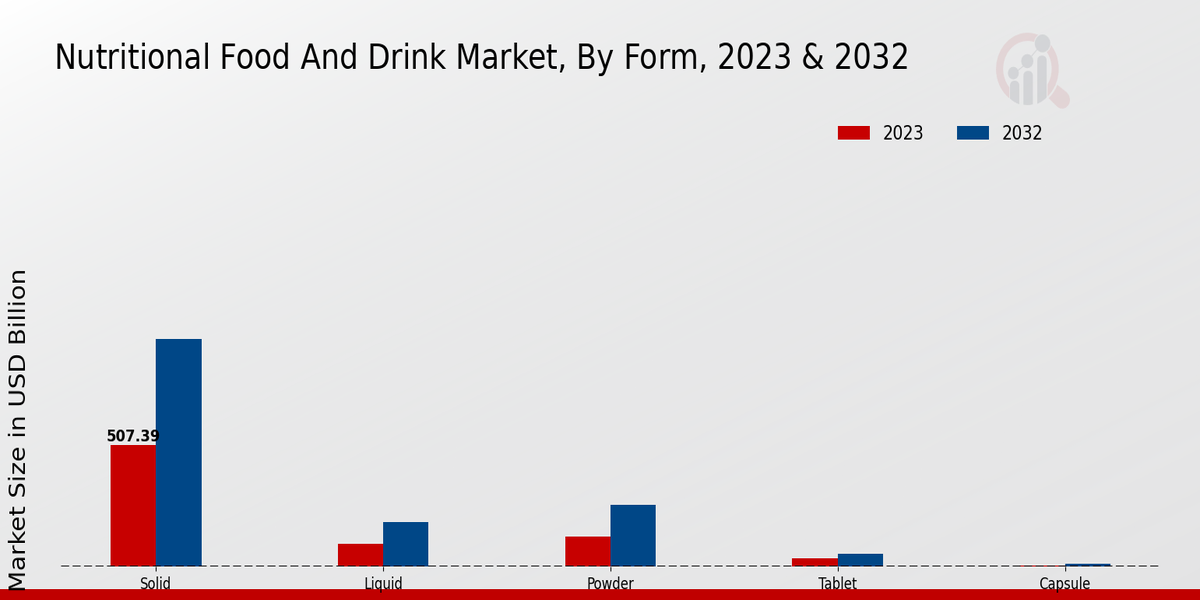 Nutritional Food And Drink Market, By Form, 2023 & 2032

2023
2032

Market Size in USD Billion

507.39

Solid
Liquid
Powder
Tablet
Capsule