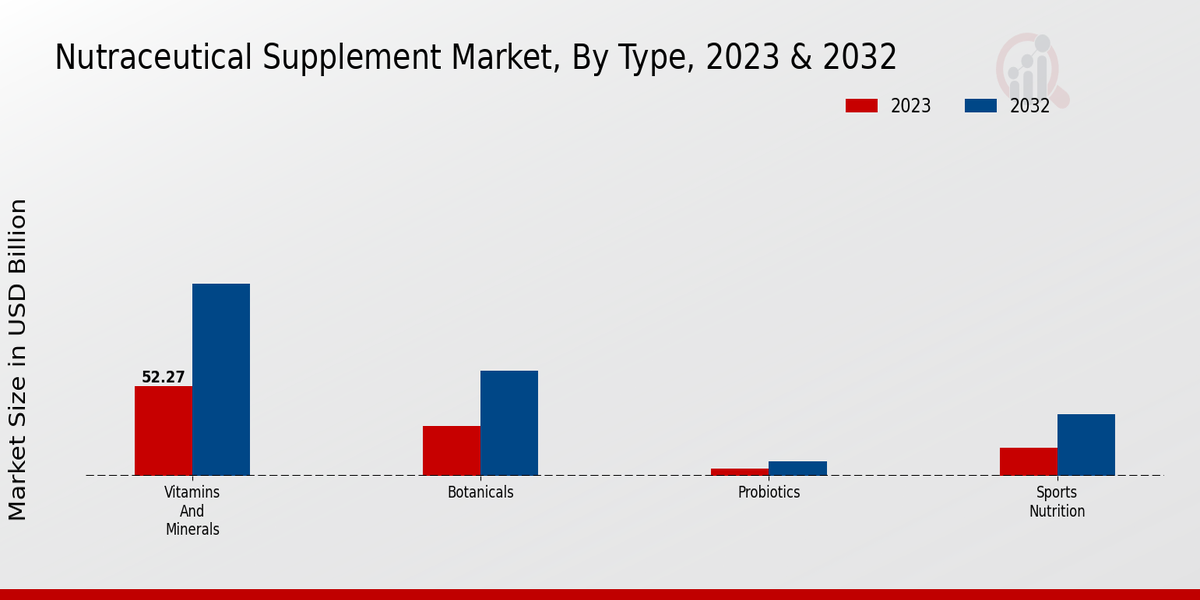 Nutraceutical Supplement Market, By Type, 2023 & 2032

2023
2032

Market Size in USD Billion

52.27

Vitamins And Minerals

Botanicals

Probiotics

Sports Nutrition