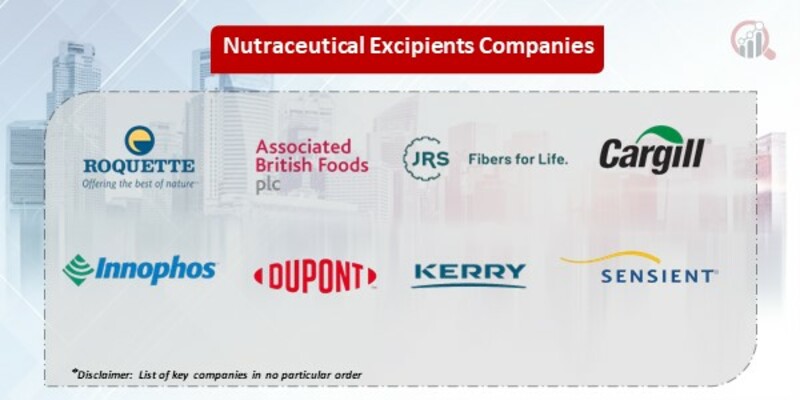 Nutraceutical Excipients Companies

ROQUETTE
Offering the best of nature

Associated British Foods plc

JRS Fibers for Life.

Cargill

Innophos

DUPONT

KERRY

SENSIENT

*Disclaimer: List of key companies in no particular order