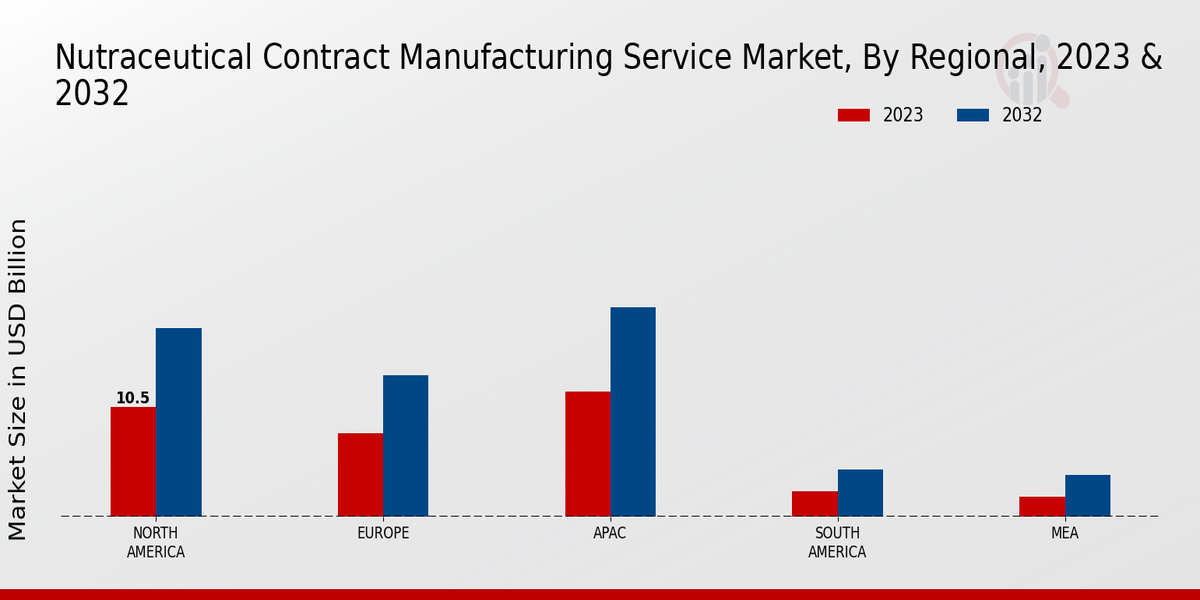 Nutraceutical Contract Manufacturing Service Market, By Regional, 2023 & 2032

2023
2032

Market Size in USD Billion

10.5

NORTH AMERICA
EUROPE
APAC
SOUTH AMERICA
MEA