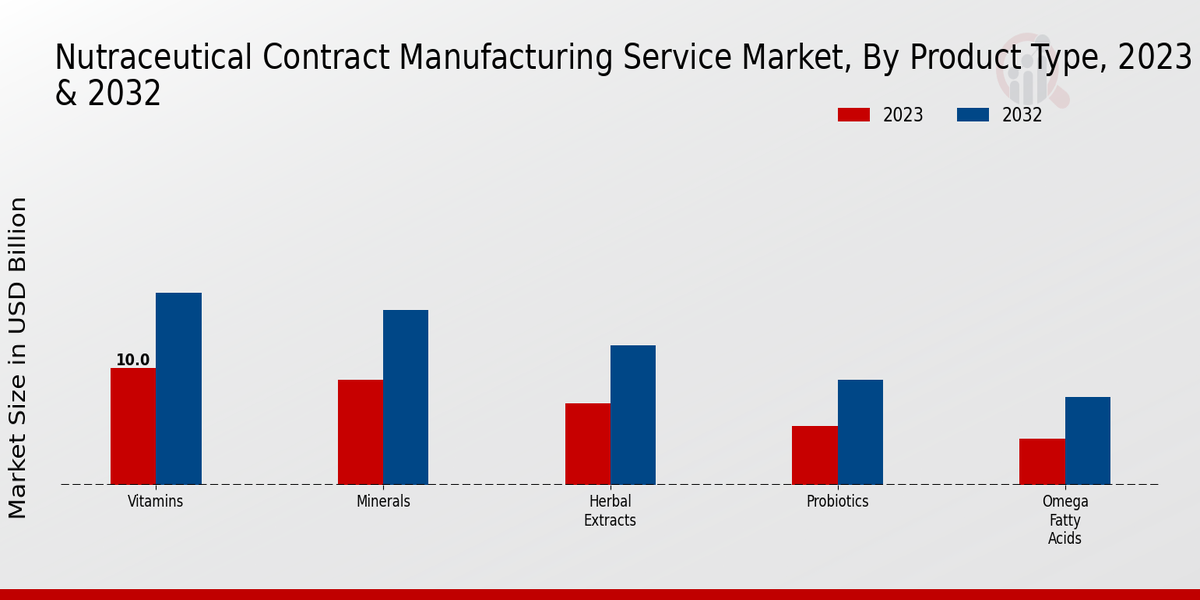 Nutraceutical Contract Manufacturing Service Market, By Product Type, 2023 & 2032

2023
2032

Market Size in USD Billion

10.0

Vitamins
Minerals
Herbal Extracts
Probiotics
Omega Fatty Acids