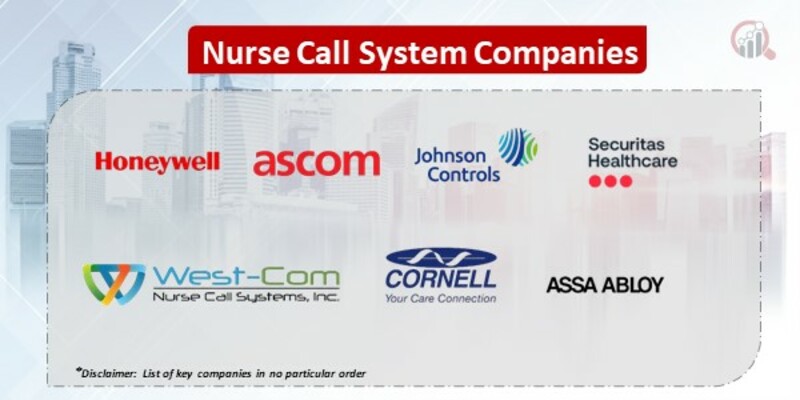 Nurse Call System Companies

Honeywell

ascom

Johnson Controls

Securitas Healthcare

West-Com
Nurse Call Systems, Inc.

CORNELL
Your Care Connection

ASSA ABLOY

*Disclaimer: List of key companies in no particular order