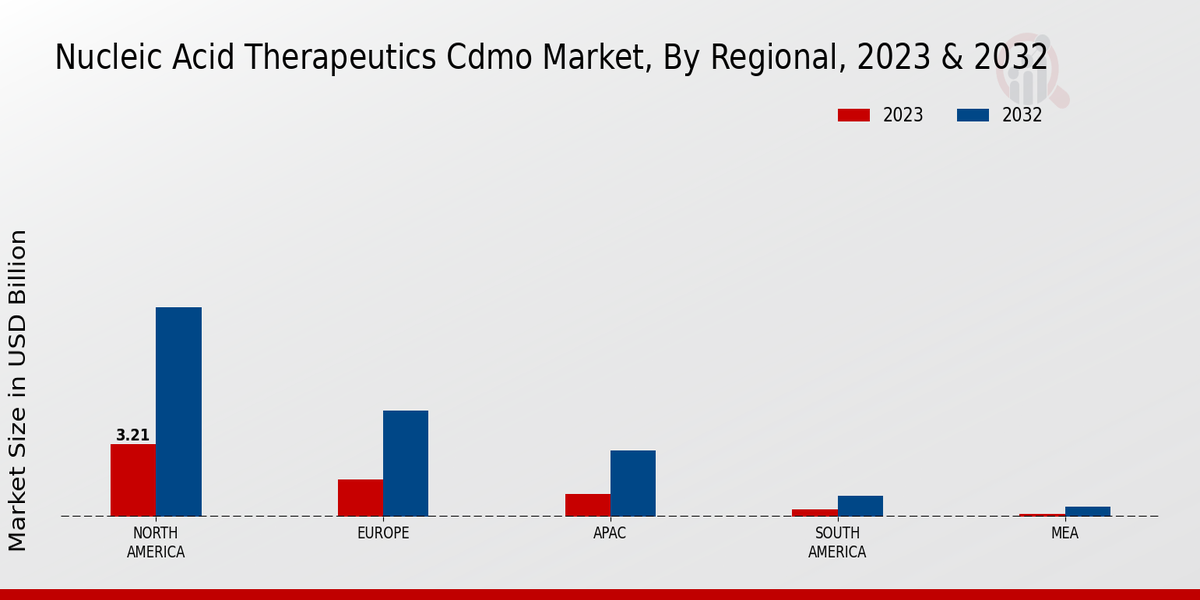 Nucleic Acid Therapeutics Cdmo Market, By Regional, 2023 & 2032

2023 2032

Market Size in USD Billion

3.21

NORTH AMERICA

EUROPE

APAC

SOUTH AMERICA

MEA