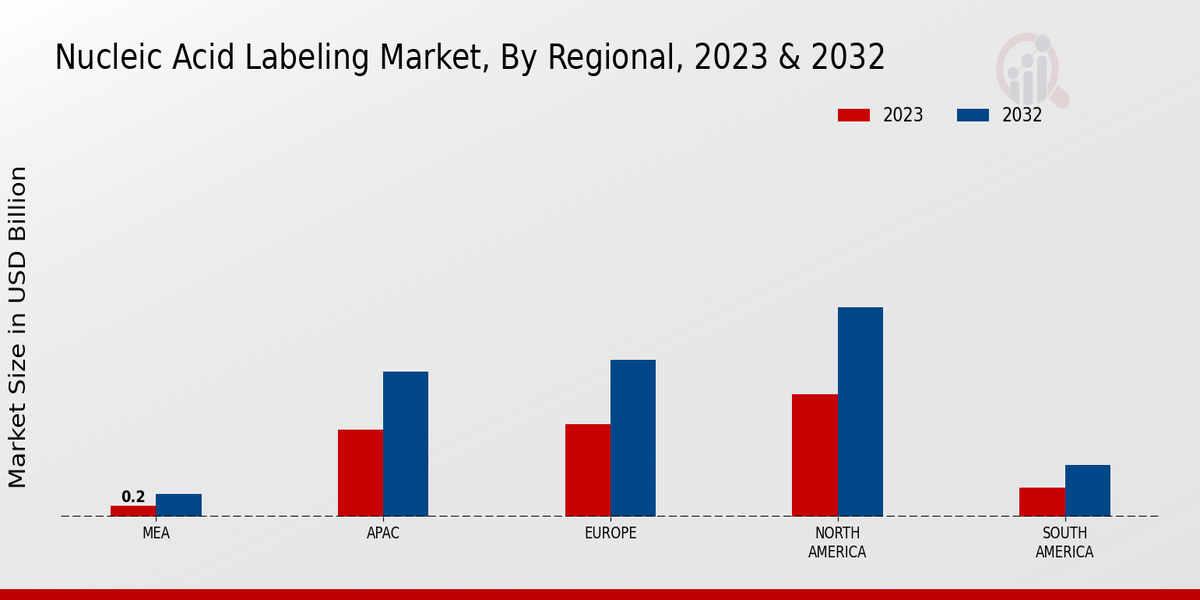 Nucleic Acid Labeling Market, By Regional, 2023 & 2032

2023
2032

Market Size in USD Billion

0.2

MEA
APAC
EUROPE
NORTH AMERICA
SOUTH AMERICA