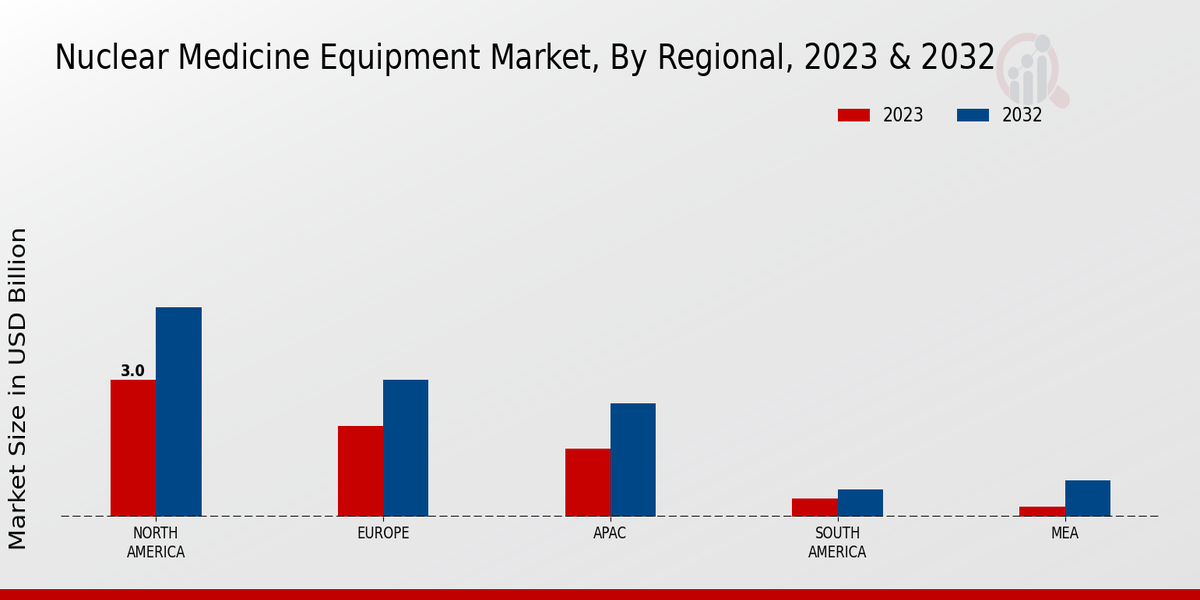 Nuclear Medicine Equipment Market, By Regional, 2023 & 2032

2023
2032

Market Size in USD Billion

3.0

NORTH AMERICA
EUROPE
APAC
SOUTH AMERICA
MEA