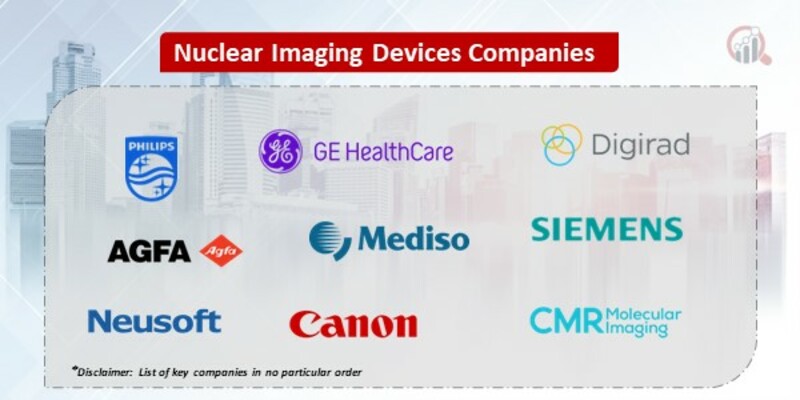 Nuclear Imaging Devices Companies

PHILIPS

GE HealthCare

Digirad

AGFA Agfa

Mediso

SIEMENS

Neusoft

Canon

CMR Molecular Imaging

*Disclaimer: List of key companies in no particular order