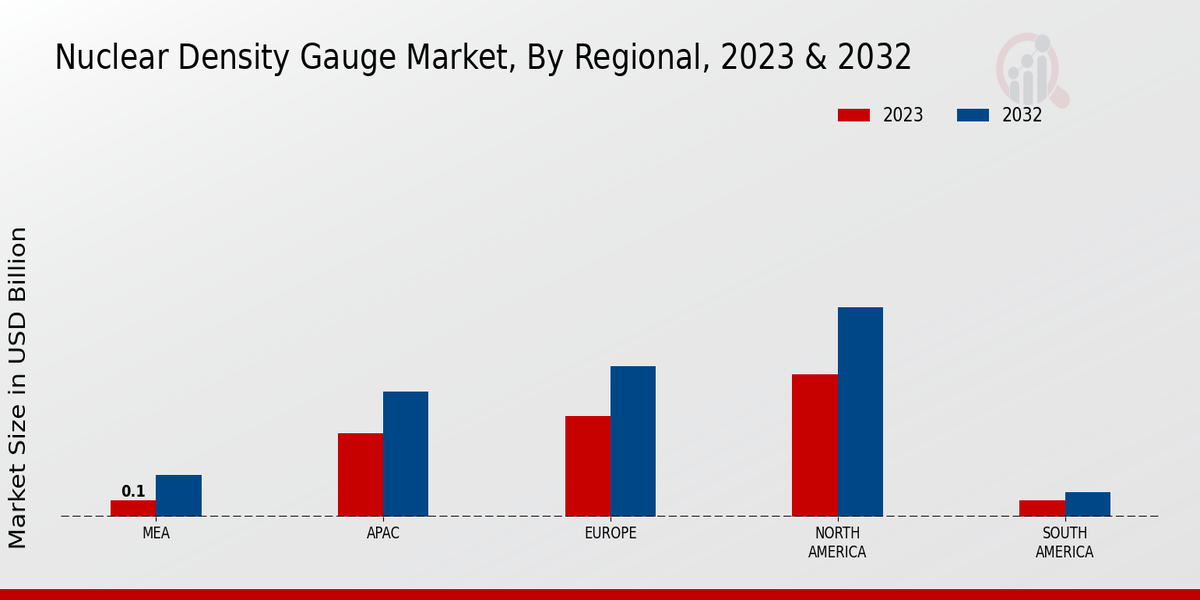 Nuclear Density Gauge Market, By Regional, 2023 & 2032

2023
2032

Market Size in USD Billion

0.1

MEA
APAC
EUROPE
NORTH AMERICA
SOUTH AMERICA