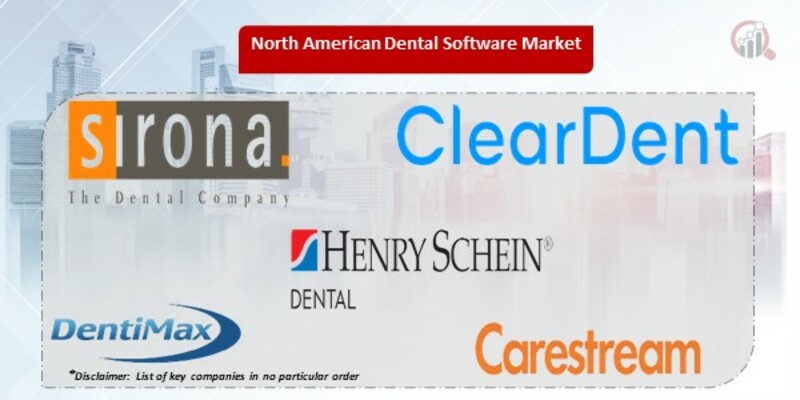 North American Dental Software Market

sirona.
The Dental Company

ClearDent

HENRY SCHEIN®
DENTAL

DentiMax

Carestream

*Disclaimer: List of key companies in no particular order