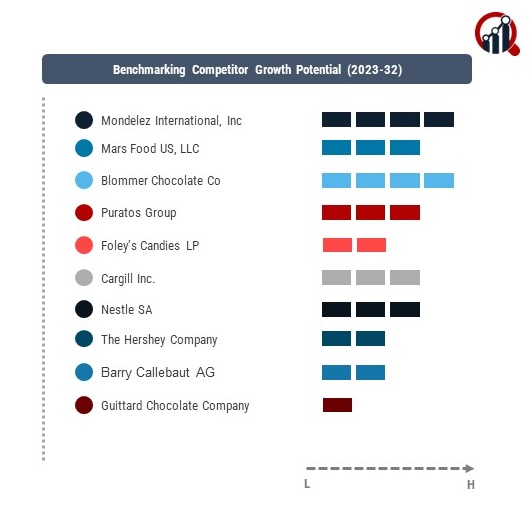 Benchmarking Competitor Growth Potential (2023-32)

Mondelez International, Inc

Mars Food US, LLC

Blommer Chocolate Co

Puratos Group

Foley's Candies LP

Cargill Inc.

Nestle SA

The Hershey Company

Barry Callebaut AG

Guittard Chocolate Company

L

H