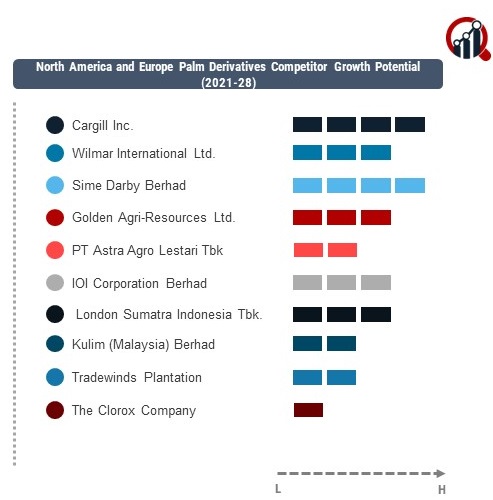 North America and Europe Palm Derivatives Competitor Growth Potential (2021-28)

Cargill Inc.

Wilmar International Ltd.

Sime Darby Berhad

Golden Agri-Resources Ltd.

PT Astra Agro Lestari Tbk

IOI Corporation Berhad

London Sumatra Indonesia Tbk.

Kulim (Malaysia) Berhad

Tradewinds Plantation

The Clorox Company

L

H