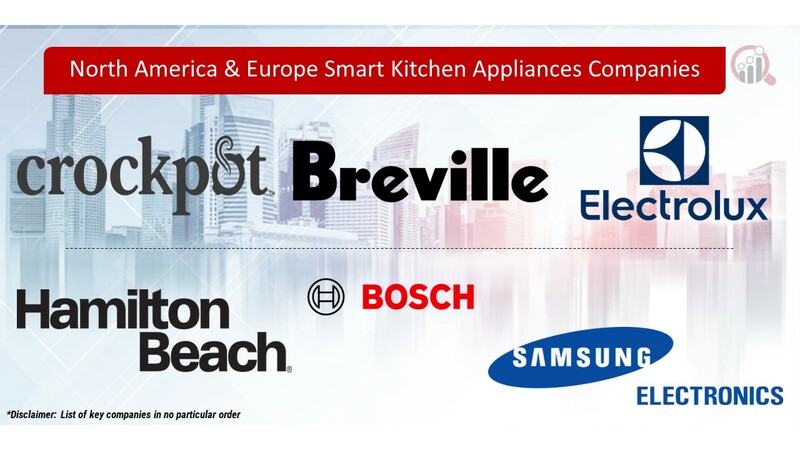 North America & Europe Smart Kitchen Appliances Companies

crockpot

Breville

Electrolux

Hamilton Beach

BOSCH

SAMSUNG

ELECTRONICS

*Disclaimer: List of key companies in no particular order