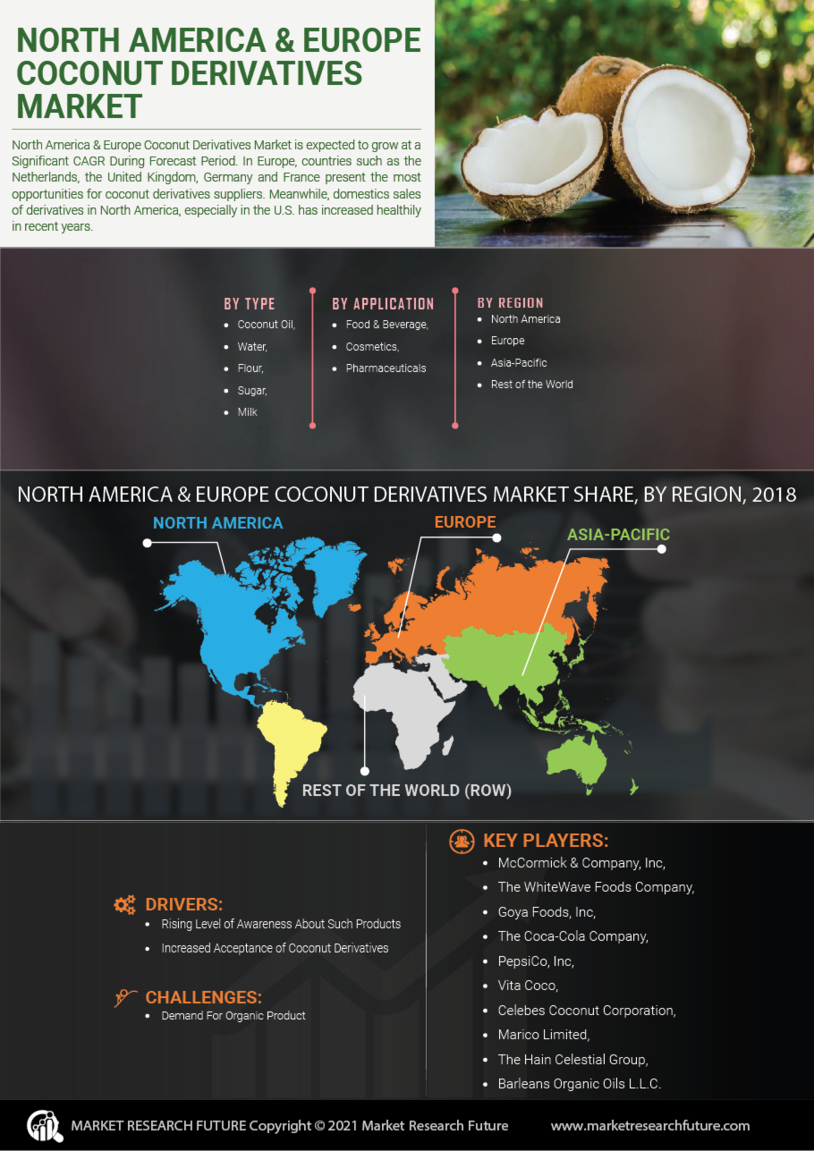 NORTH AMERICA & EUROPE COCONUT DERIVATIVES MARKET

North America & Europe Coconut Derivatives Market is expected to grow at a Significant CAGR During Forecast Period. In Europe, countries such as the Netherlands, the United Kingdom, Germany and France present the most opportunities for coconut derivatives suppliers. Meanwhile, domestics sales of derivatives in North America, especially in the U.S. has increased healthily in recent years.

BY TYPE
- Coconut Oil,
- Water,
- Flour,
- Sugar,
- Milk

BY APPLICATION
- Food & Beverage,
- Cosmetics,
- Pharmaceuticals

BY REGION
- North America
- Europe
- Asia-Pacific
- Rest of the World

NORTH AMERICA & EUROPE COCONUT DERIVATIVES MARKET SHARE, BY REGION, 2018

NORTH AMERICA
EUROPE
ASIA-PACIFIC
REST OF THE WORLD (ROW)

DRIVERS:
- Rising Level of Awareness About Such Products
- Increased Acceptance of Coconut Derivatives

CHALLENGES:
- Demand For Organic Product

KEY PLAYERS:
- McCormick & Company, Inc,
- The WhiteWave Foods Company,
- Goya Foods, Inc,
- The Coca-Cola Company,
- PepsiCo, Inc,
- Vita Coco,
- Celebes Coconut Corporation,
- Marico Limited,
- The Hain Celestial Group,
- Barleans Organic Oils L.L.C.

MARKET RESEARCH FUTURE Copyright © 2021 Market Research Future www.marketresearchfuture.com