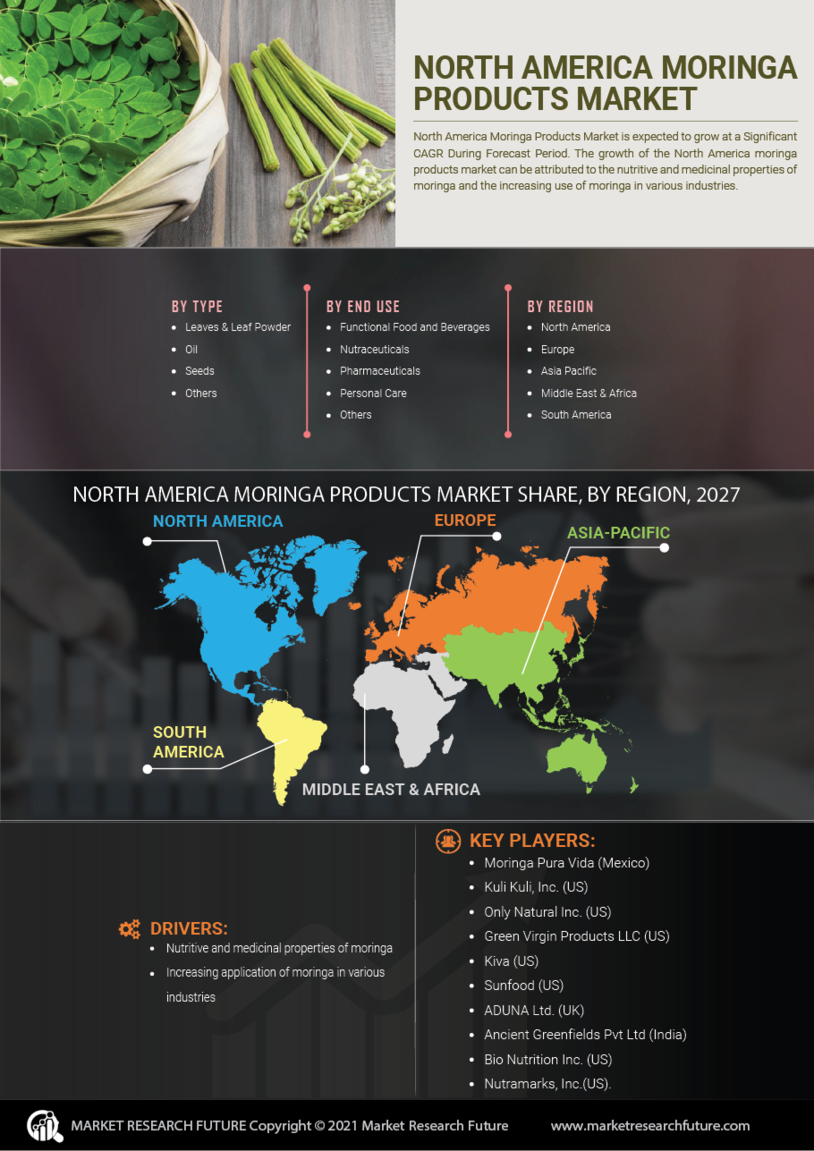 NORTH AMERICA MORINGA PRODUCTS MARKET

North America Moringa Products Market is expected to grow at a Significant CAGR During Forecast Period. The growth of the North America moringa products market can be attributed to the nutritive and medicinal properties of moringa and the increasing use of moringa in various industries.

BY TYPE
- Leaves & Leaf Powder
- Oil
- Seeds
- Others

BY END USE
- Functional Food and Beverages
- Nutraceuticals
- Pharmaceuticals
- Personal Care
- Others

BY REGION
- North America
- Europe
- Asia Pacific
- Middle East & Africa
- South America

NORTH AMERICA MORINGA PRODUCTS MARKET SHARE, BY REGION, 2027

NORTH AMERICA
EUROPE
ASIA-PACIFIC
SOUTH AMERICA
MIDDLE EAST & AFRICA

DRIVERS:
- Nutritive and medicinal properties of moringa
- Increasing application of moringa in various industries

KEY PLAYERS:
- Moringa Pura Vida (Mexico)
- Kuli Kuli, Inc. (US)
- Only Natural Inc. (US)
- Green Virgin Products LLC (US)
- Kiva (US)
- Sunfood (US)
- ADUNA Ltd. (UK)
- Ancient Greenfields Pvt Ltd (India)
- Bio Nutrition Inc. (US)
- Nutramarks, Inc.(US).

MARKET RESEARCH FUTURE Copyright © 2021 Market Research Future www.marketresearchfuture.com