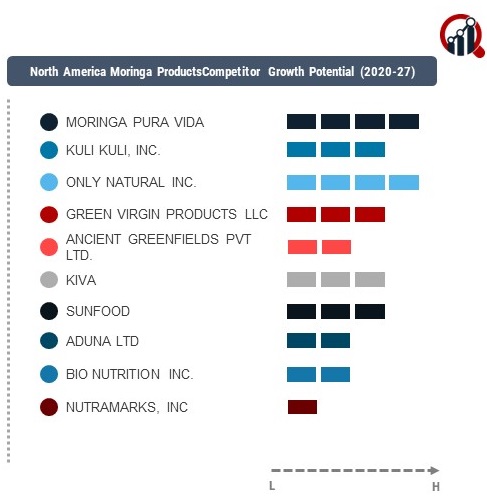 North America Moringa ProductsCompetitor Growth Potential (2020-27)

MORINGA PURA VIDA

KULI KULI, INC.

ONLY NATURAL INC.

GREEN VIRGIN PRODUCTS LLC

ANCIENT GREENFIELDS PVT LTD.

KIVA

SUNFOOD

ADUNA LTD

BIO NUTRITION INC.

NUTRAMARKS, INC

L

H