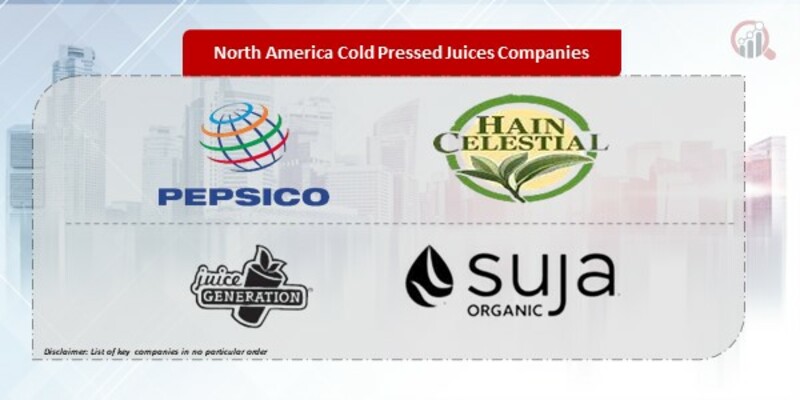 North America Cold Pressed Juices Companies

PEPSICO

HAIN CELESTIAL

juice GENERATION

suja ORGANIC

Disclaimer: List of key companies in no particular order