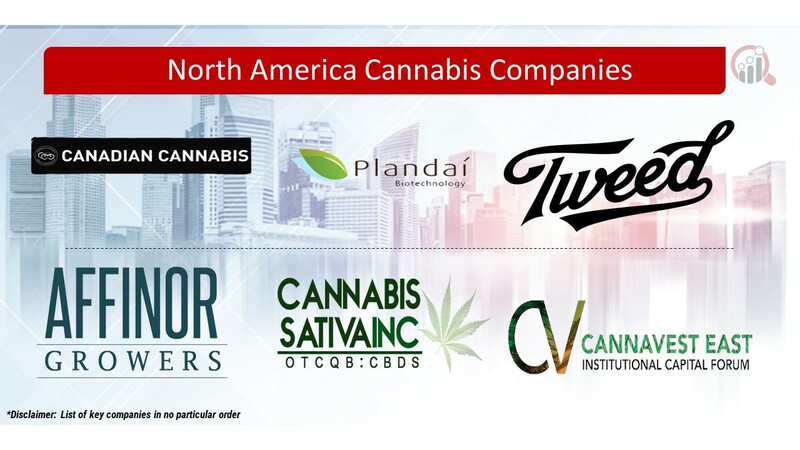 North America Cannabis Companies

CANADIAN CANNABIS

Plandaí
Biotechnology

Tweed

AFFINOR
GROWERS

CANNABIS
SATIVAINC
OTCQB:CBDS

CV
CANNAVEST EAST
INSTITUTIONAL CAPITAL FORUM

*Disclaimer: List of key companies in no particular order