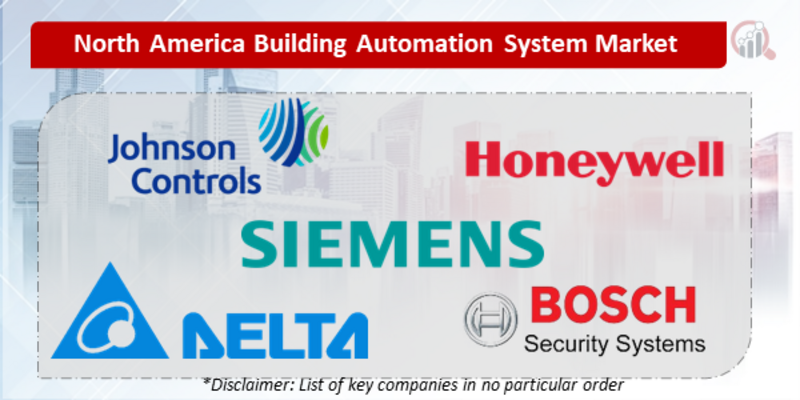 North America Building Automation System Market

Johnson Controls

Honeywell

SIEMENS

DELTA

BOSCH
Security Systems

*Disclaimer: List of key companies in no particular order