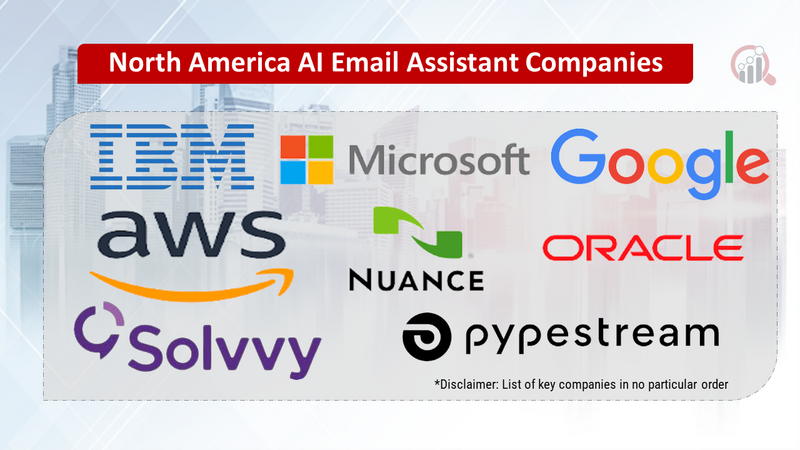 North America AI Email Assistant Companies

IBM

Microsoft

Google

aws

NUANCE

ORACLE

Solvvy

pypestream

*Disclaimer: List of key companies in no particular order