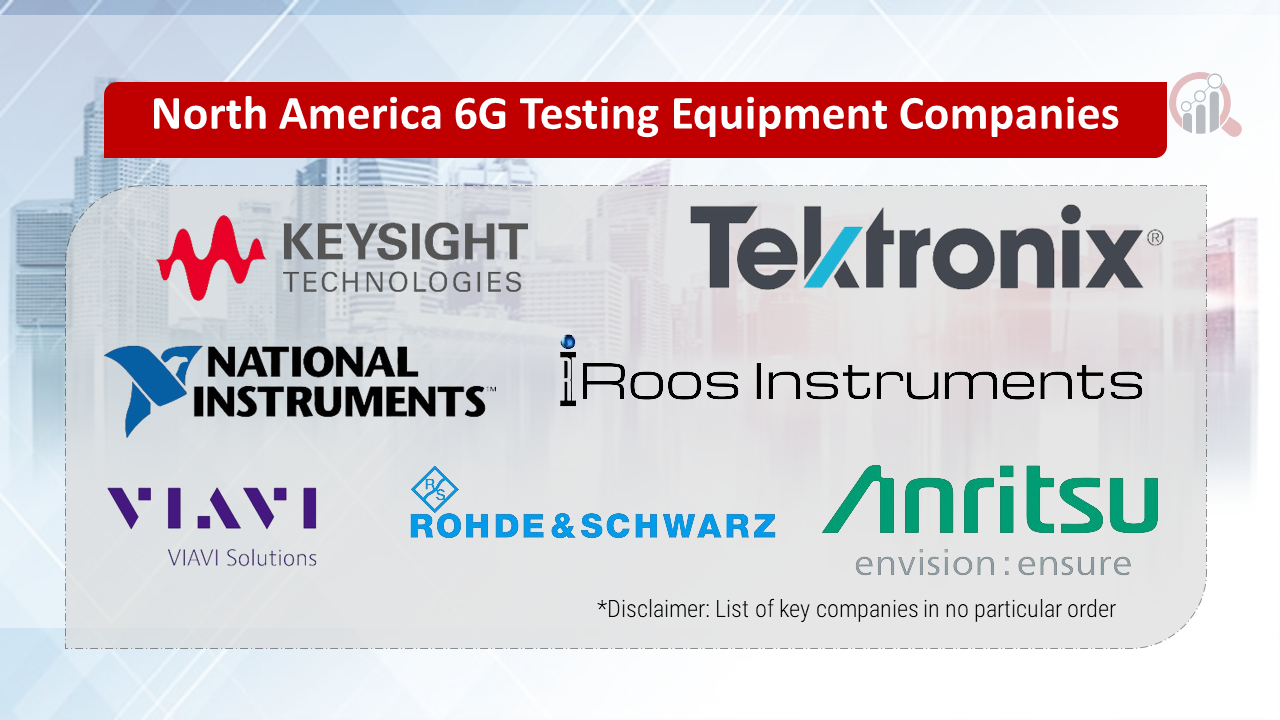 North America 6G Testing Equipment Companies

KEYSIGHT TECHNOLOGIES

Tektronix®

NATIONAL INSTRUMENTS™

Roos Instruments

VIAVI
VIAVI Solutions

R&S
ROHDE&SCHWARZ

Anritsu
envision : ensure

*Disclaimer: List of key companies in no particular order