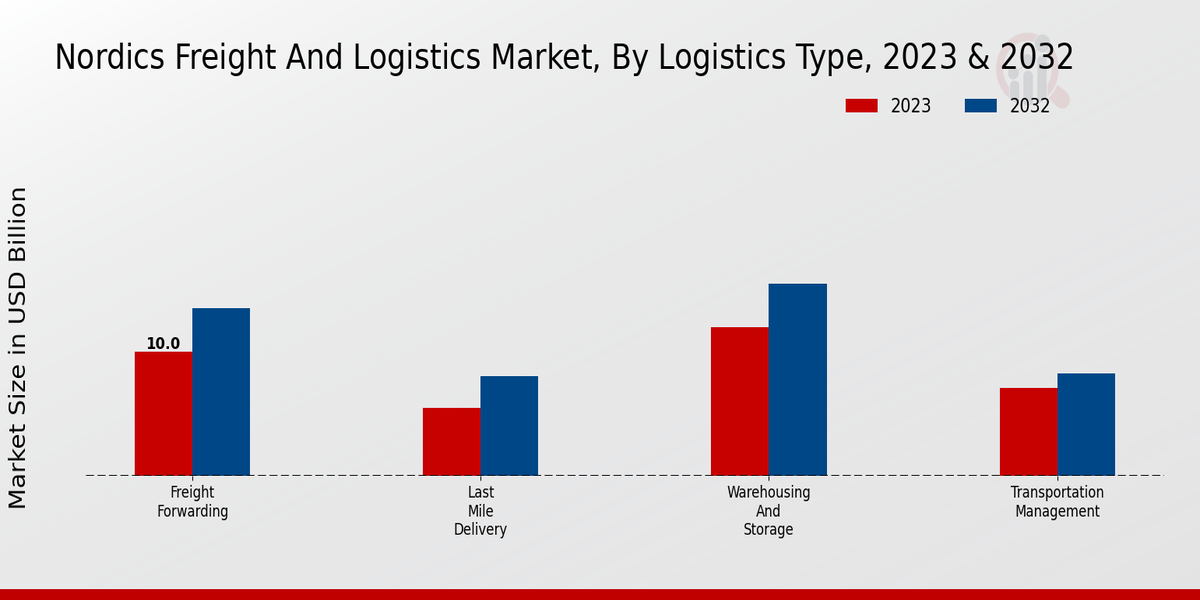 Nordics Freight And Logistics Market, By Logistics Type, 2023 & 2032

2023
2032

Market Size in USD Billion

10.0

Freight Forwarding

Last Mile Delivery

Warehousing And Storage

Transportation Management