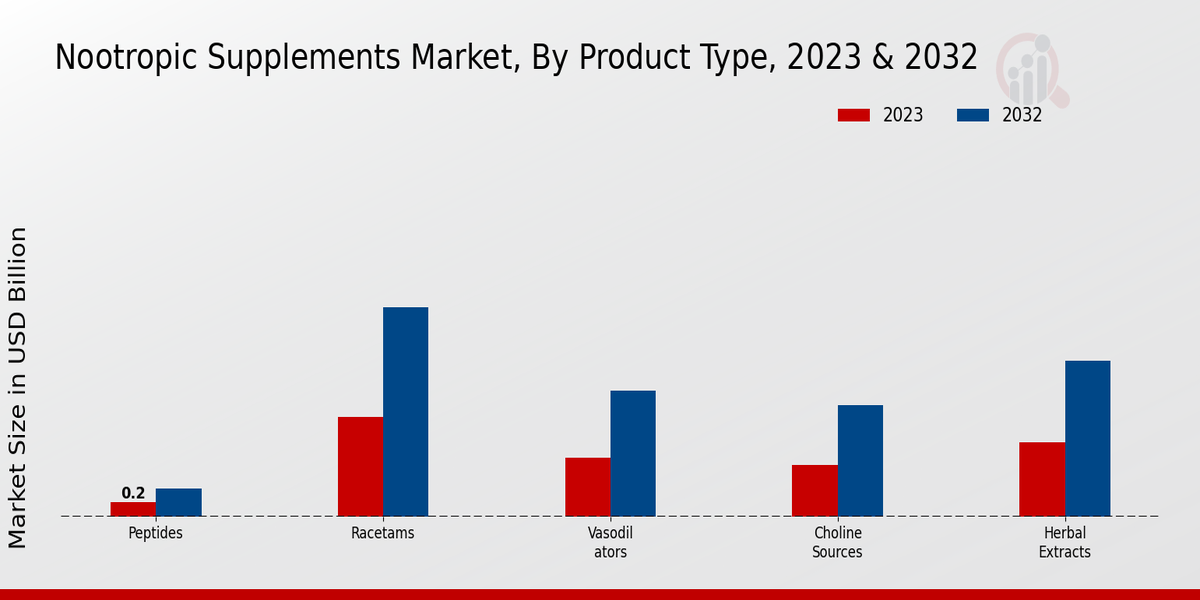 Nootropic Supplements Market, By Product Type, 2023 & 2032

2023
2032

Market Size in USD Billion

0.2

Peptides
Racetams
Vasodil ators
Choline Sources
Herbal Extracts