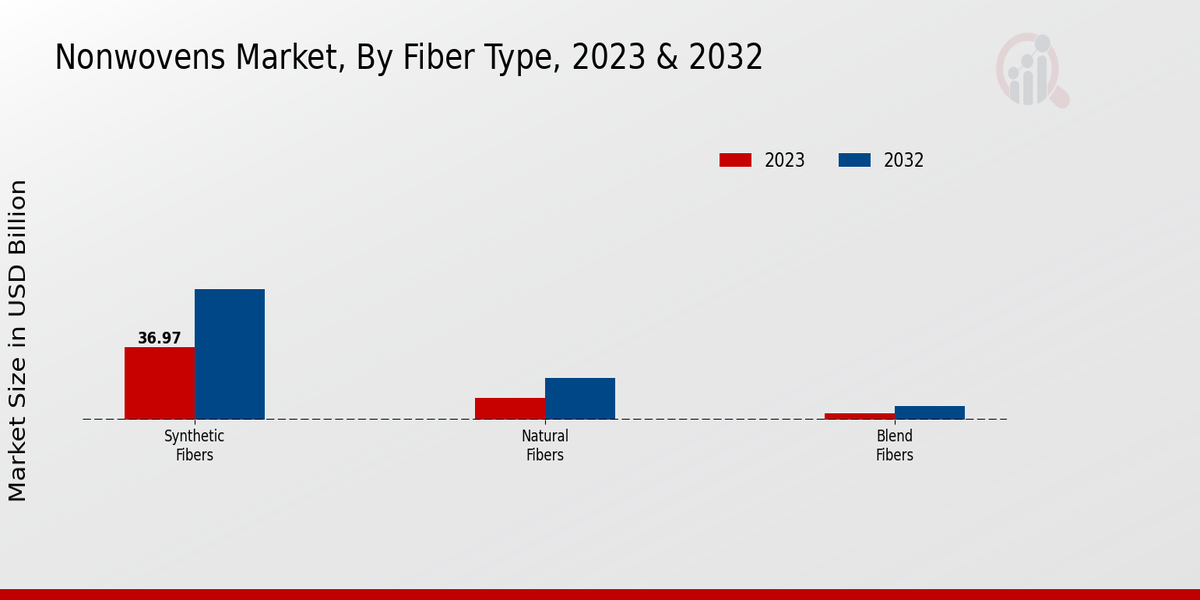 Nonwovens Market, By Fiber Type, 2023 & 2032

2023
2032

Market Size in USD Billion

36.97

Synthetic Fibers

Natural Fibers

Blend Fibers