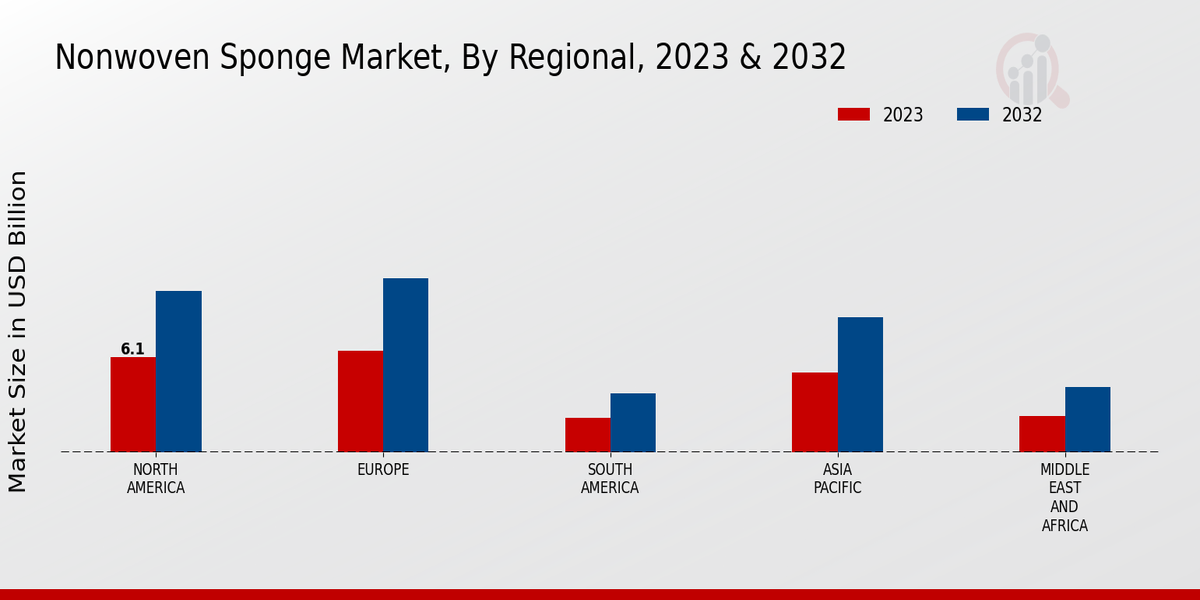 Nonwoven Sponge Market, By Regional, 2023 & 2032

2023
2032

Market Size in USD Billion

6.1

NORTH AMERICA
EUROPE
SOUTH AMERICA
ASIA PACIFIC
MIDDLE EAST AND AFRICA