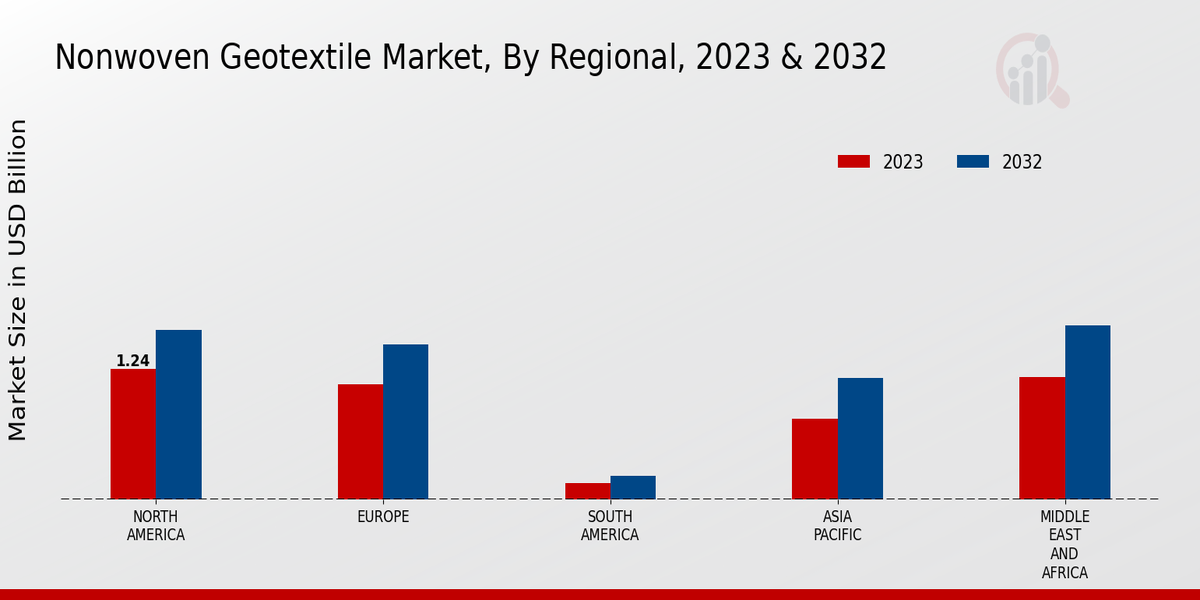 Nonwoven Geotextile Market, By Regional, 2023 & 2032

2023
2032

Market Size in USD Billion

1.24

NORTH AMERICA
EUROPE
SOUTH AMERICA
ASIA PACIFIC
MIDDLE EAST AND AFRICA