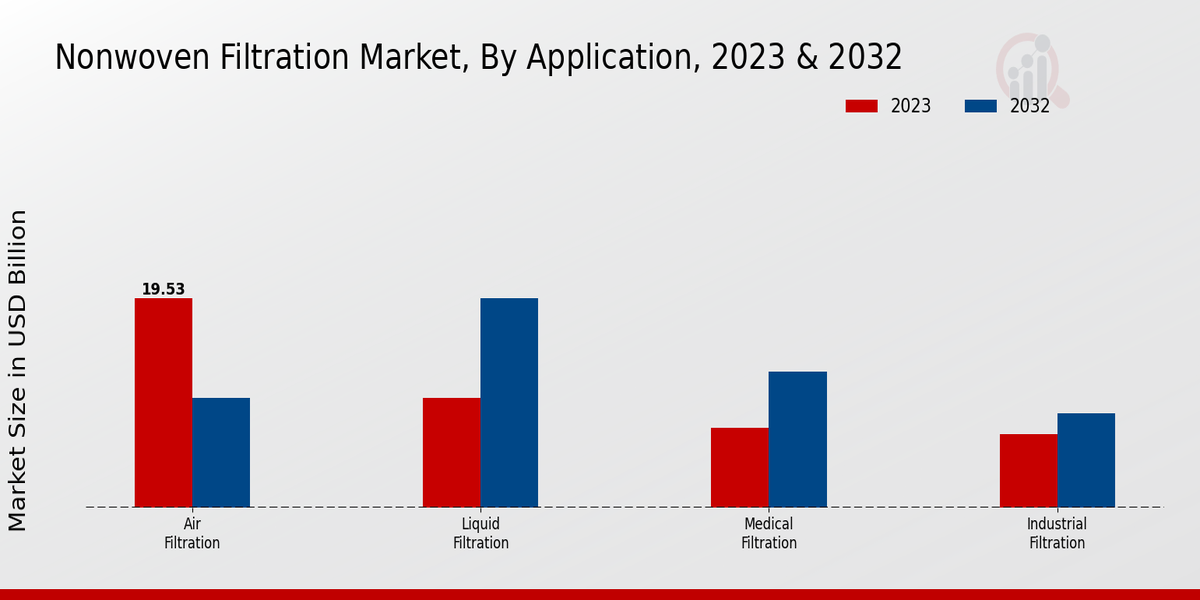 Nonwoven Filtration Market, By Application, 2023 & 2032

2023 2032

Market Size in USD Billion

19.53

Air Filtration

Liquid Filtration

Medical Filtration

Industrial Filtration