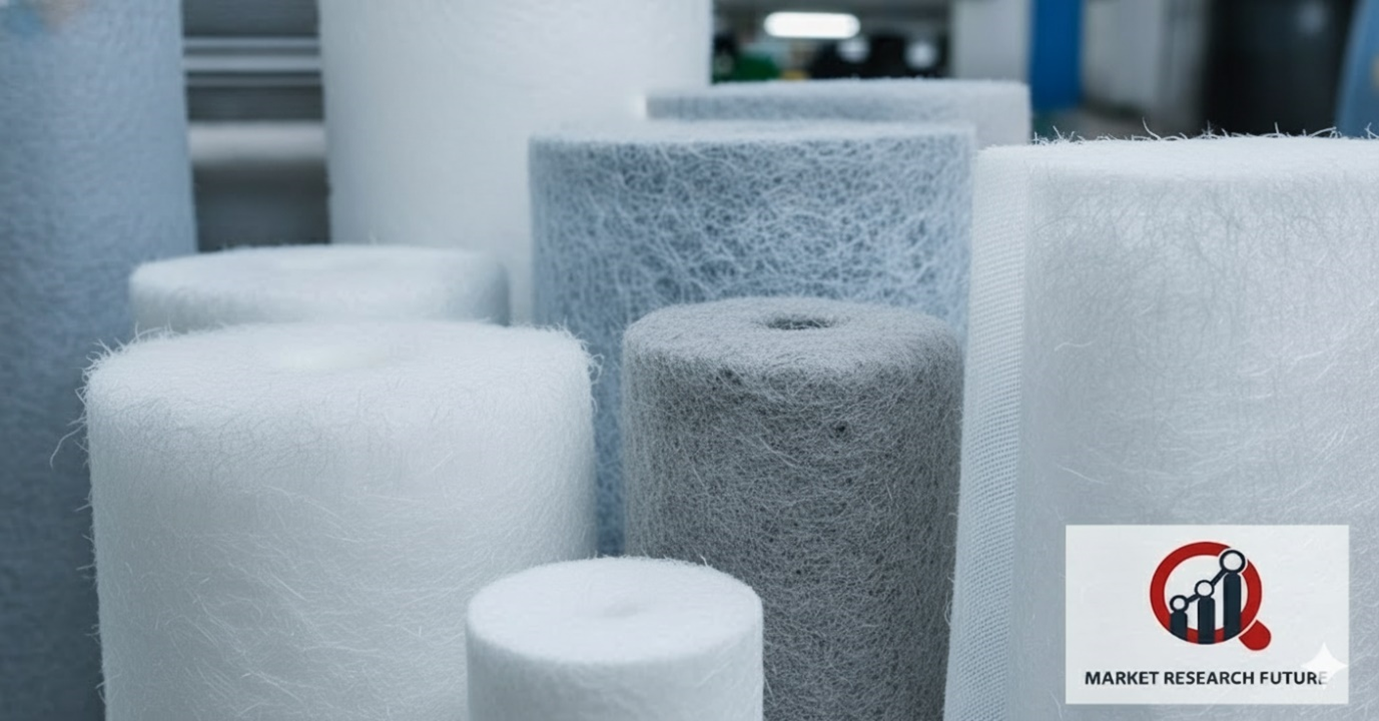 MARKET RESEARCH FUTURE