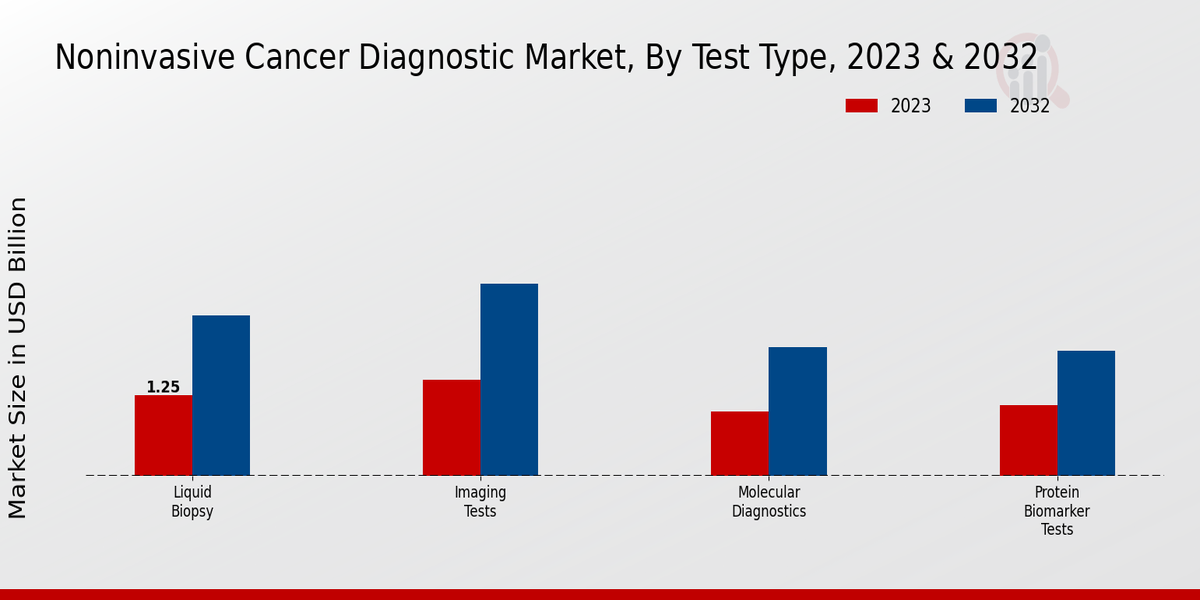 Noninvasive Cancer Diagnostic Market, By Test Type, 2023 & 2032

2023
2032

Market Size in USD Billion

1.25

Liquid Biopsy

Imaging Tests

Molecular Diagnostics

Protein Biomarker Tests