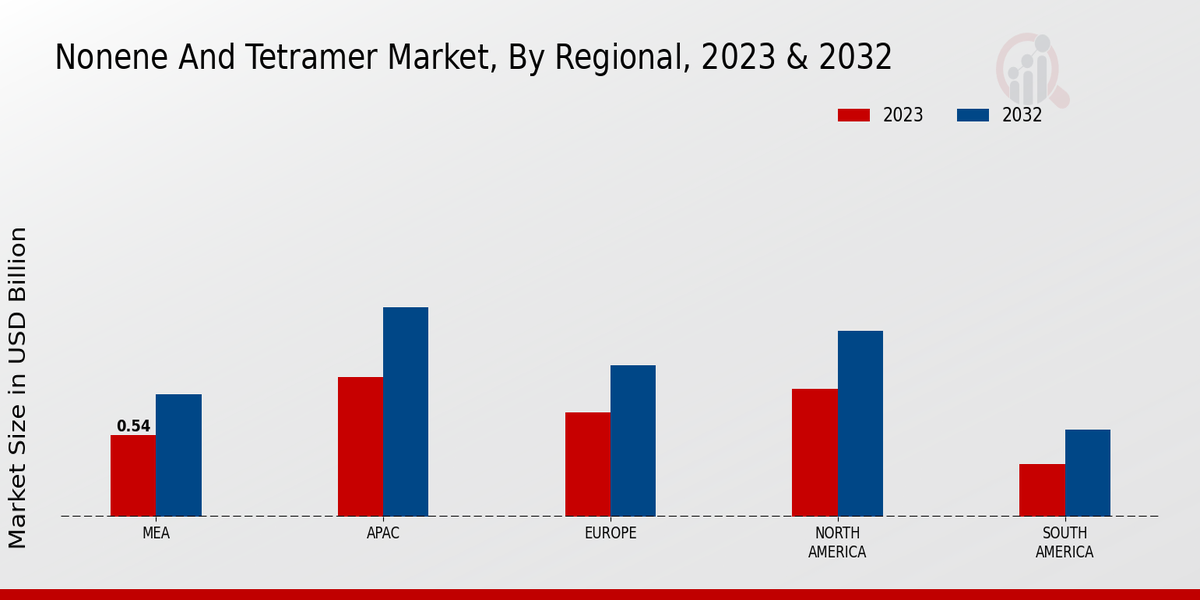 Nonene And Tetramer Market, By Regional, 2023 & 2032

2023
2032

Market Size in USD Billion

0.54

MEA
APAC
EUROPE
NORTH AMERICA
SOUTH AMERICA