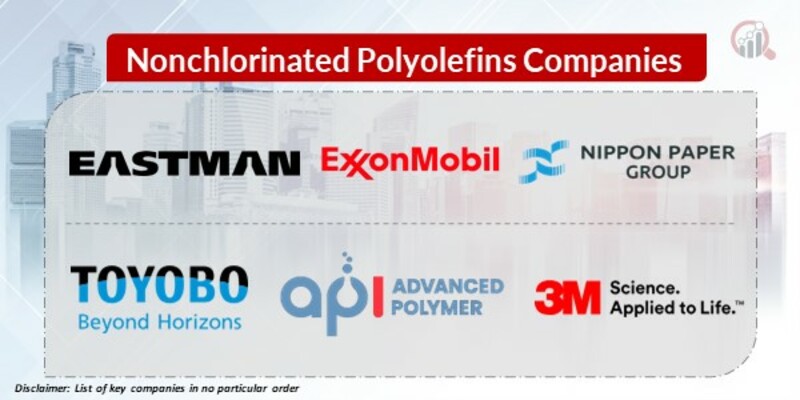 Nonchlorinated Polyolefins Companies

EASTMAN

ExxonMobil

NIPPON PAPER GROUP

TOYOBO
Beyond Horizons

api ADVANCED POLYMER

3M Science. Applied to Life.™

Disclaimer: List of key companies in no particular order