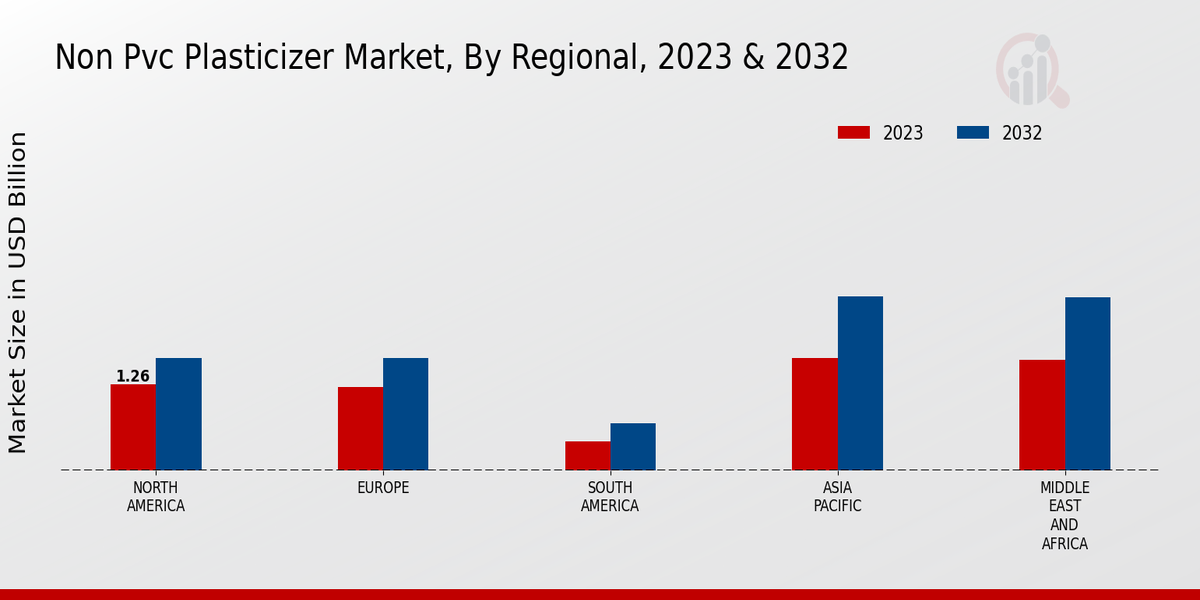 Non Pvc Plasticizer Market, By Regional, 2023 & 2032

2023
2032

Market Size in USD Billion

1.26

NORTH AMERICA
EUROPE
SOUTH AMERICA
ASIA PACIFIC
MIDDLE EAST AND AFRICA