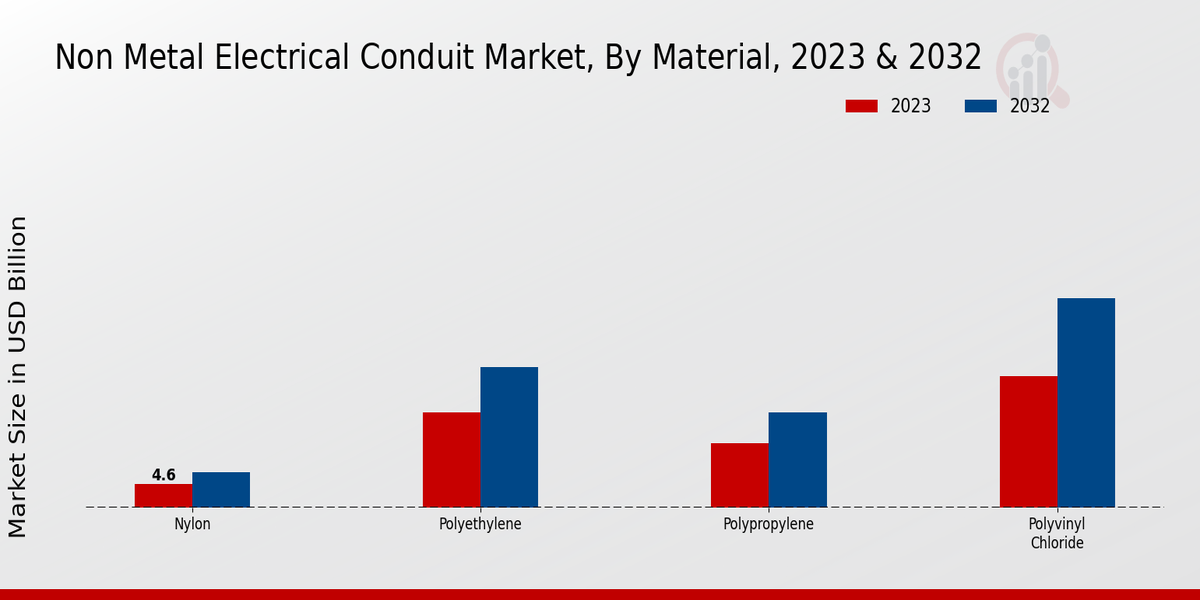 Non Metal Electrical Conduit Market, By Material, 2023 & 2032

2023
2032

Market Size in USD Billion

4.6

Nylon
Polyethylene
Polypropylene
Polyvinyl Chloride