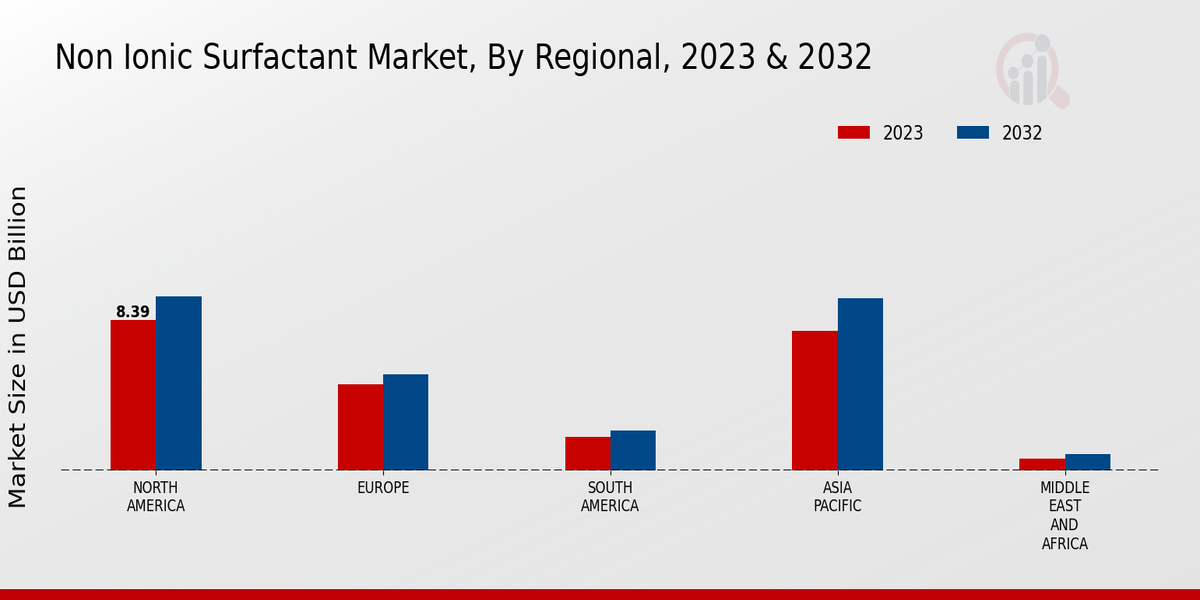 Non Ionic Surfactant Market, By Regional, 2023 & 2032

2023
2032

Market Size in USD Billion

8.39

NORTH AMERICA
EUROPE
SOUTH AMERICA
ASIA PACIFIC
MIDDLE EAST AND AFRICA