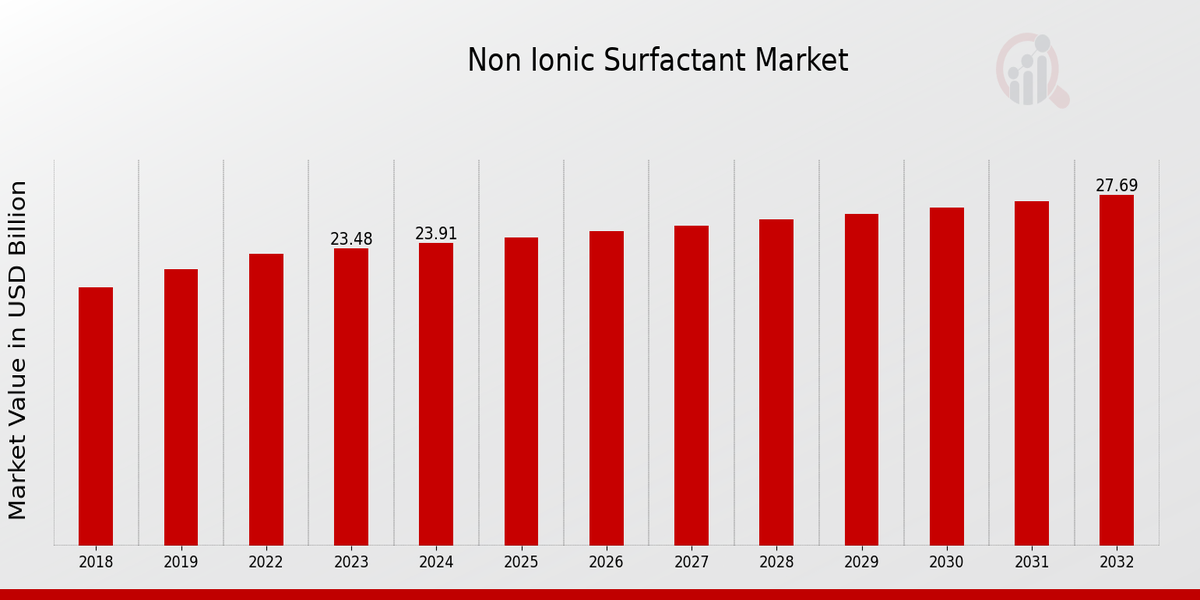 Non Ionic Surfactant Market

Market Value in USD Billion

23.48
23.91
27.69

2018
2019
2022
2023
2024
2025
2026
2027
2028
2029
2030
2031
2032