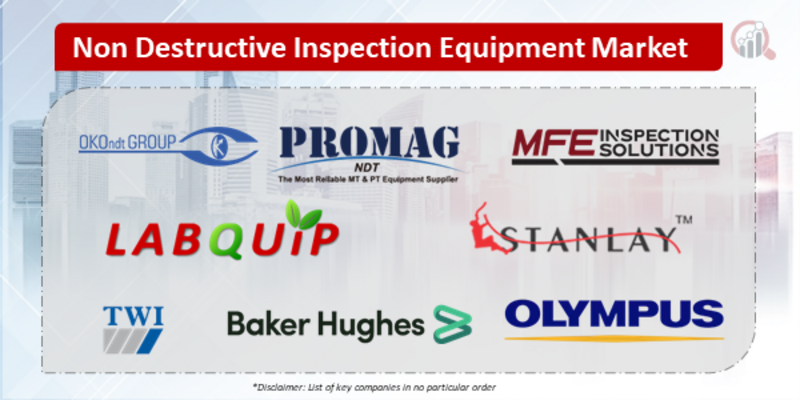 Non Destructive Inspection Equipment Market

OKOndt GROUP

PROMAG
NDT
The Most Reliable MT & PT Equipment Supplier

MFE INSPECTION SOLUTIONS

LABQUIP

STANLAY™

TWI

Baker Hughes

OLYMPUS

*Disclaimer: List of key companies in no particular order