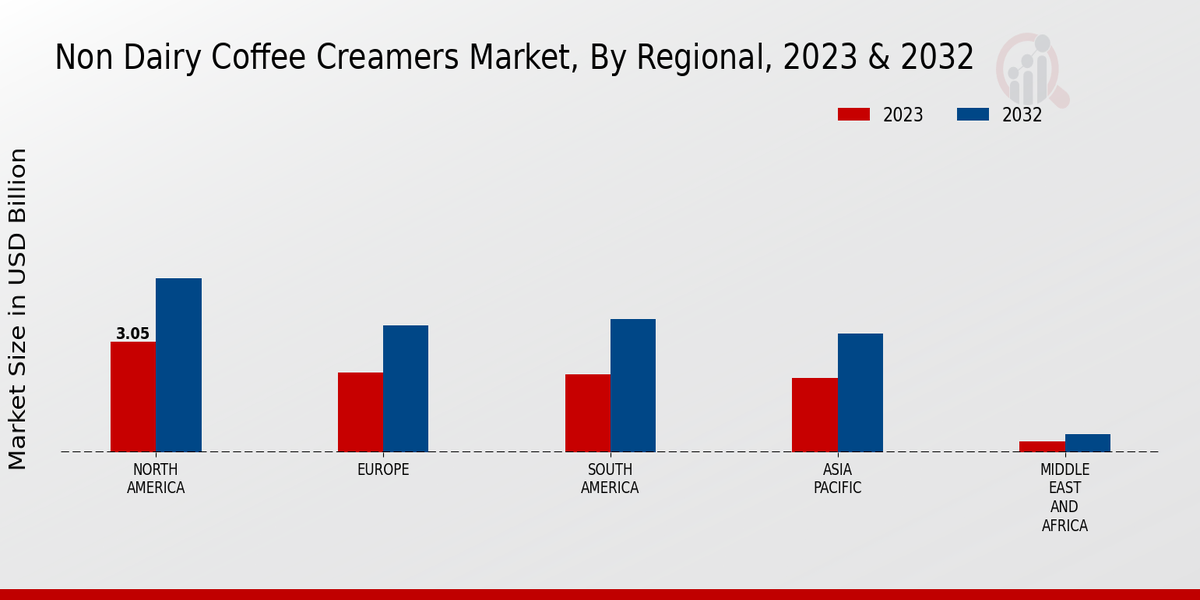 Non Dairy Coffee Creamers Market, By Regional, 2023 & 2032

2023
2032

Market Size in USD Billion

3.05

NORTH AMERICA
EUROPE
SOUTH AMERICA
ASIA PACIFIC
MIDDLE EAST AND AFRICA