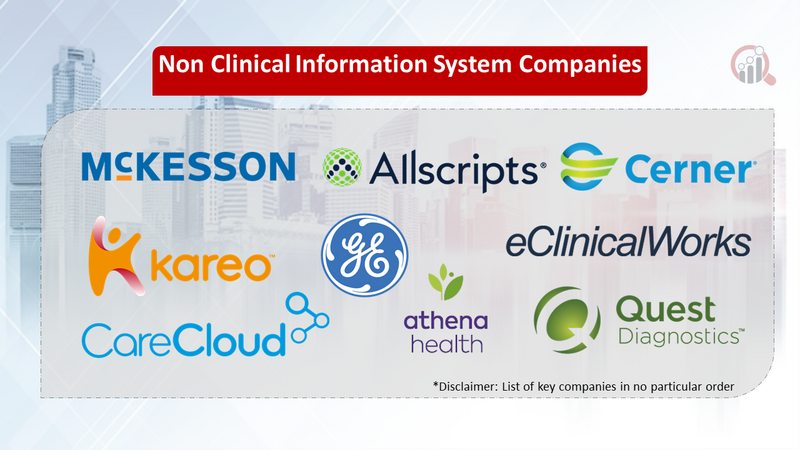 Non Clinical Information System Companies

McKESSON Allscripts Cerner

kareo GE eClinicalWorks

CareCloud athena health Quest Diagnostics

*Disclaimer: List of key companies in no particular order